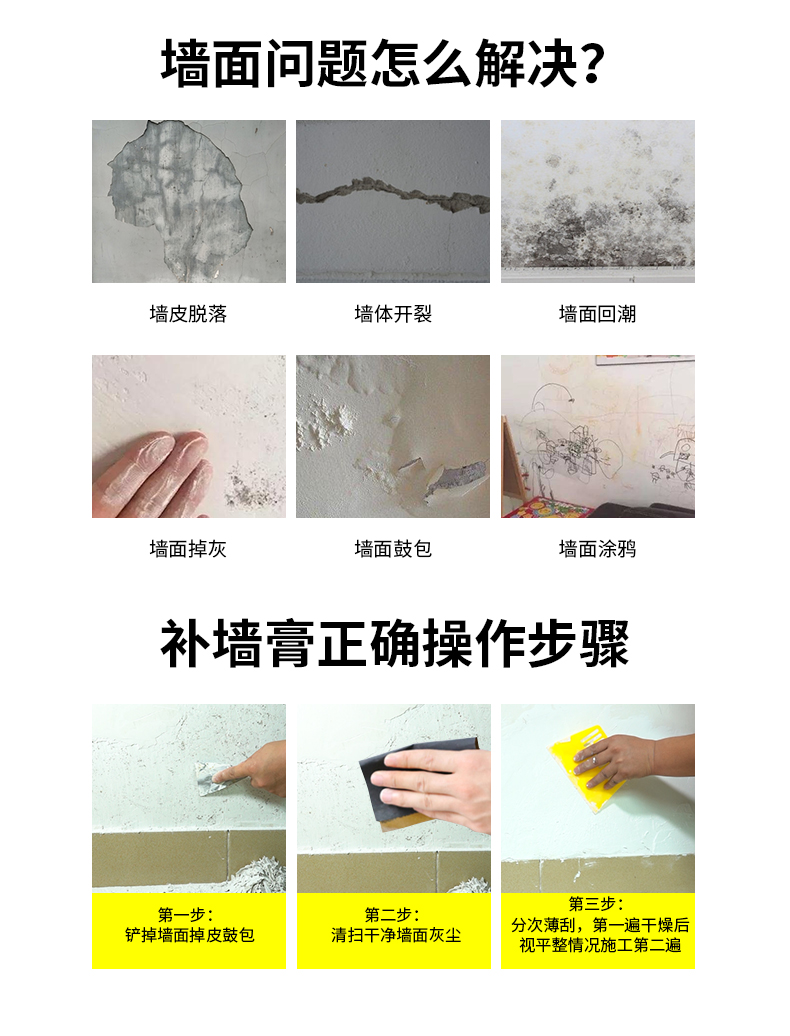 墙面问题怎么解决？

墙皮脱落

墙体开裂

墙面回潮

墙面掉灰

墙面鼓包

墙面涂鸦

补墙膏正确操作步骤

第一步：
铲掉墙面掉皮鼓包

第二步：
清扫干净墙面灰尘

第三步：
分次薄刮，第一遍干燥后视平整情况施工第二遍